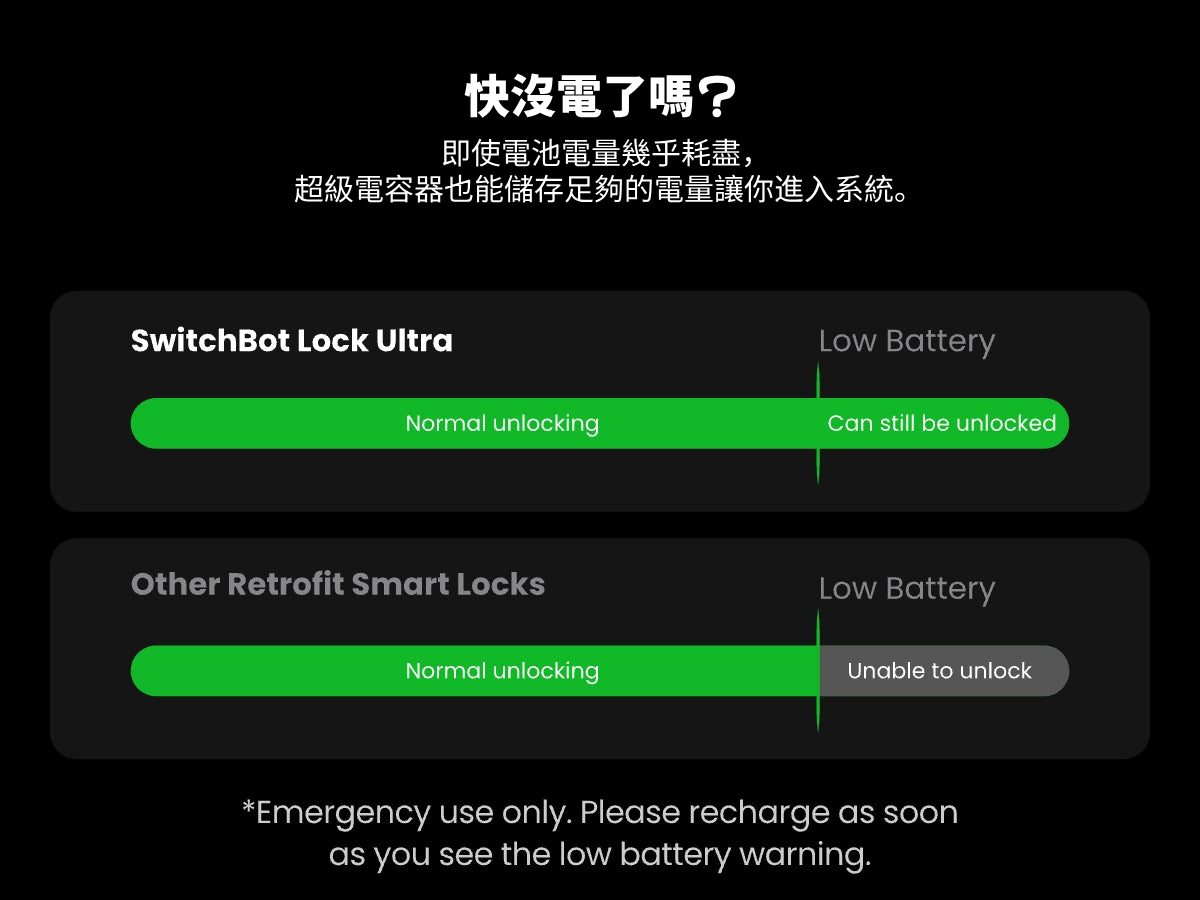 快沒電了嗎？
即使電池電量幾乎耗盡，
超級電容器也能儲存足夠的電量讓你進入系統。

SwitchBot Lock Ultra
Low Battery
Normal unlocking
Can still be unlocked

Other Retrofit Smart Locks
Low Battery
Normal unlocking
Unable to unlock

*Emergency use only. Please recharge as soon as you see the low battery warning.